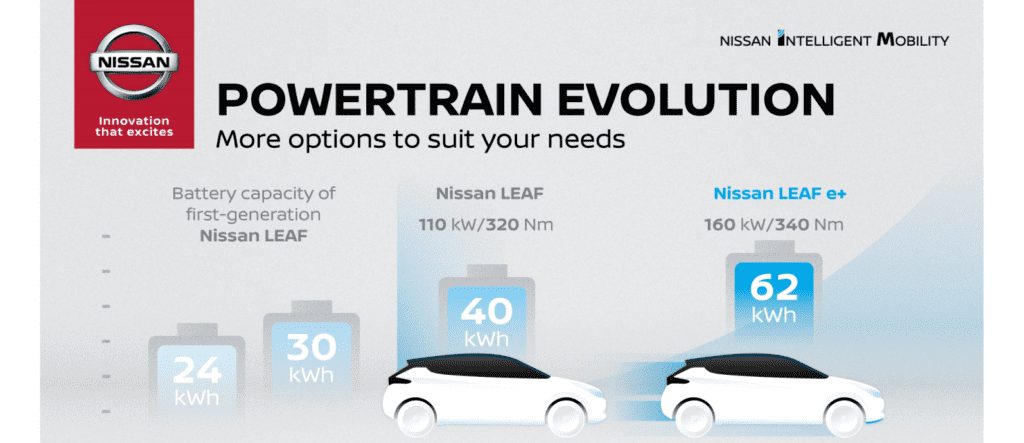 NISSAN

Innovation that excites

NISSAN INTELLIGENT MOBILITY

POWERTRAIN EVOLUTION

More options to suit your needs

Battery capacity of first-generation Nissan LEAF

24 kWh

30 kWh

Nissan LEAF

110 kW/320 Nm

40 kWh

Nissan LEAF e+

160 kW/340 Nm

62 kWh