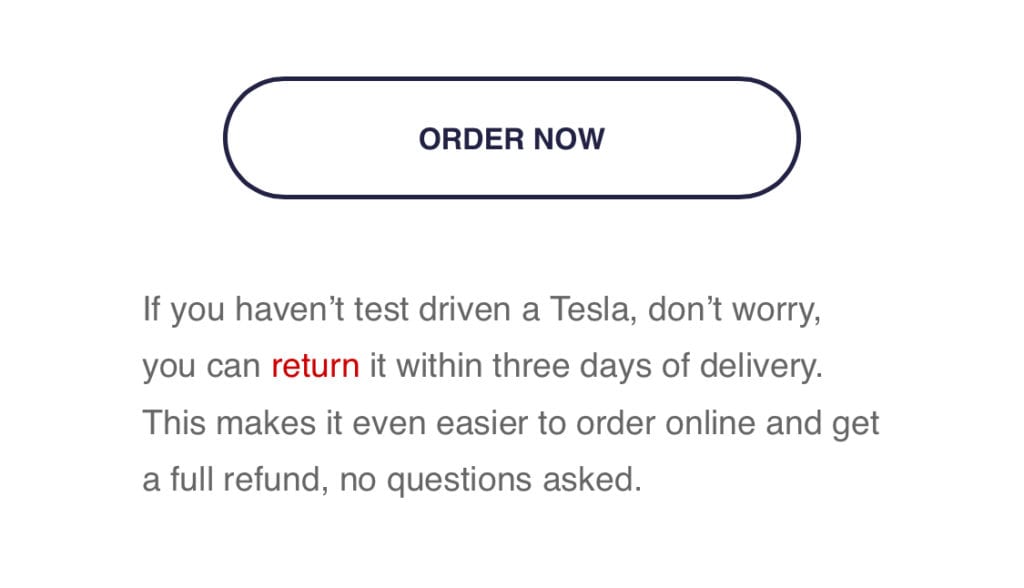 ORDER NOW

If you haven’t test driven a Tesla, don’t worry, you can return it within three days of delivery. This makes it even easier to order online and get a full refund, no questions asked.